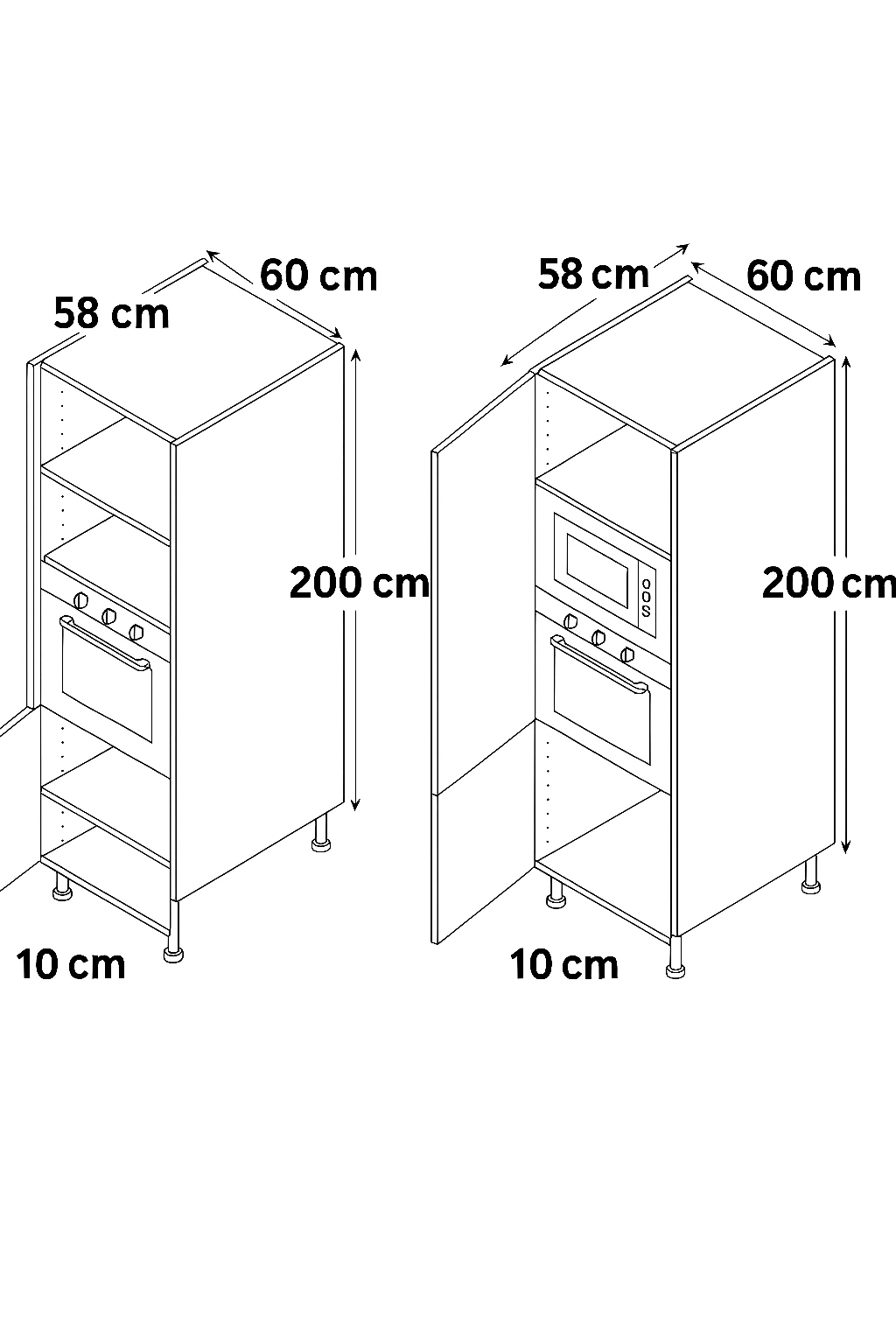 58 cm
60 cm
200 cm
10 cm

58 cm
60 cm
200 cm
10 cm